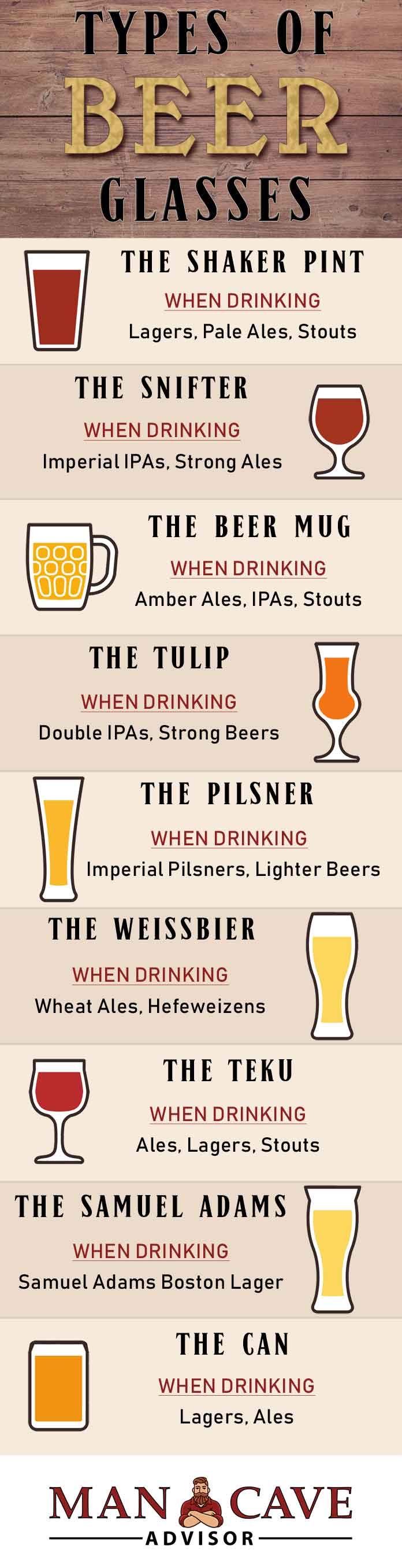 TYPES OF BEER GLASSES

THE SHAKER PINT
WHEN DRINKING
Lagers, Pale Ales, Stouts

THE SNIFTER
WHEN DRINKING
Imperial IPAs, Strong Ales

THE BEER MUG
WHEN DRINKING
Amber Ales, IPAs, Stouts

THE TULIP
WHEN DRINKING
Double IPAs, Strong Beers

THE PILSNER
WHEN DRINKING
Imperial Pilsners, Lighter Beers

THE WEISSBIER
WHEN DRINKING
Wheat Ales, Hefeweizens

THE TEKU
WHEN DRINKING
Ales, Lagers, Stouts

THE SAMUEL ADAMS
WHEN DRINKING
Samuel Adams Boston Lager

THE CAN
WHEN DRINKING
Lagers, Ales

MAN CAVE
ADVISOR